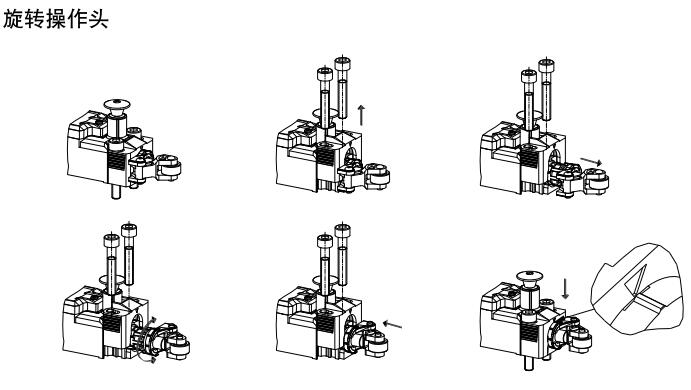 旋转操作头